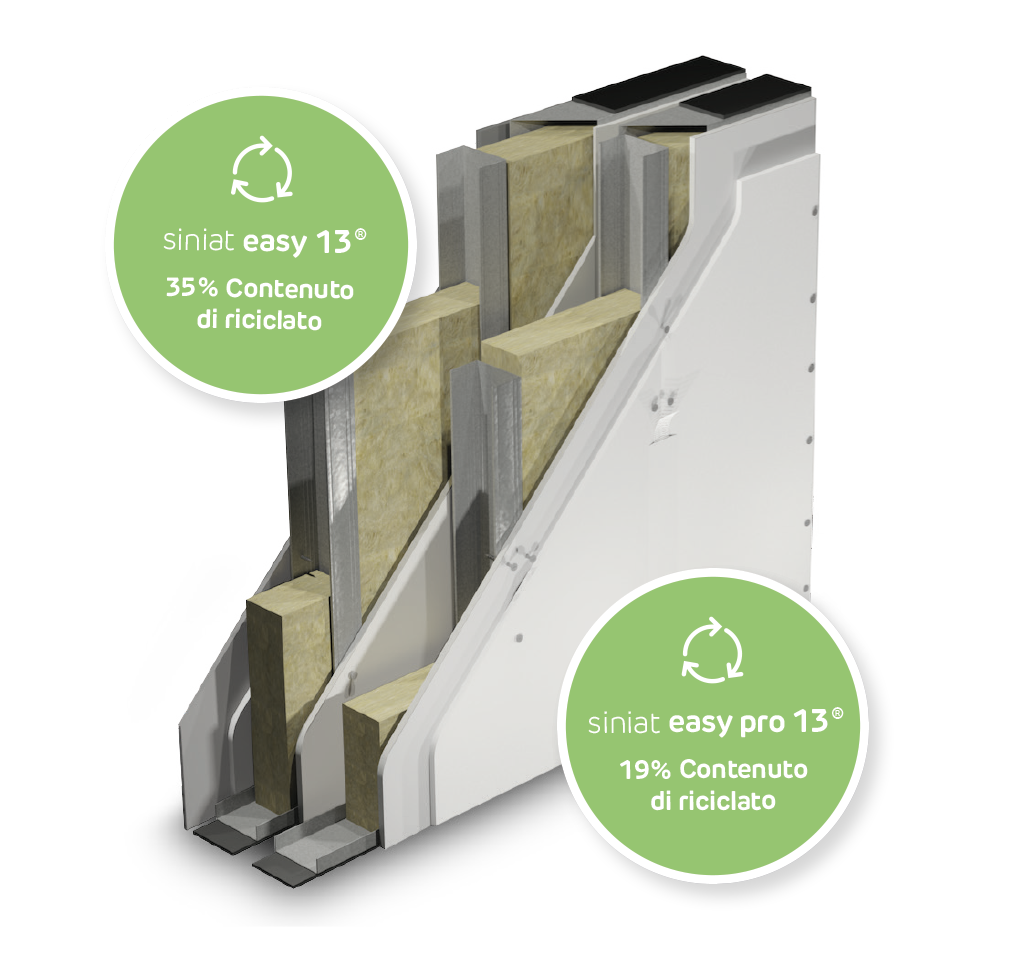 siniat easy 13®

35% Contenuto di riciclato

siniat easy pro 13®

19% Contenuto di riciclato