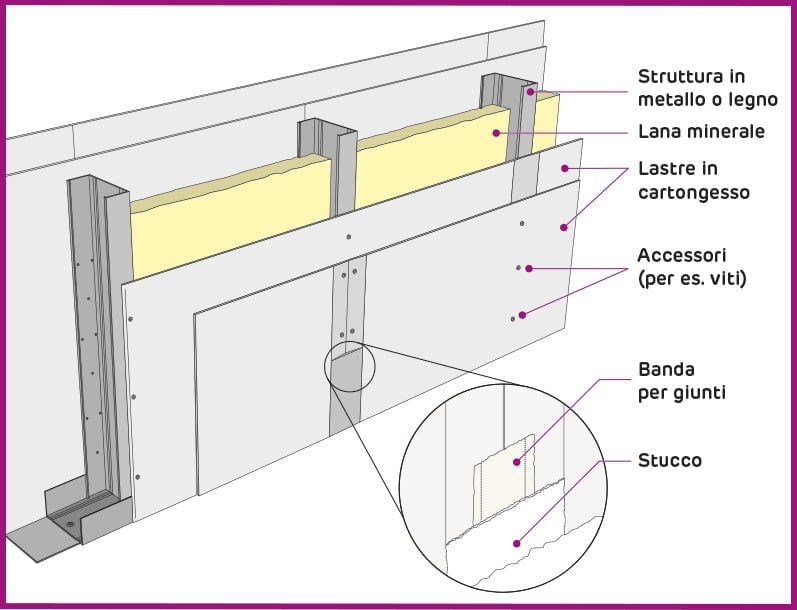 Struttura in metallo o legno

Lana minerale

Lastre in cartongesso

Accessori (per es. viti)

Banda per giunti

Stucco